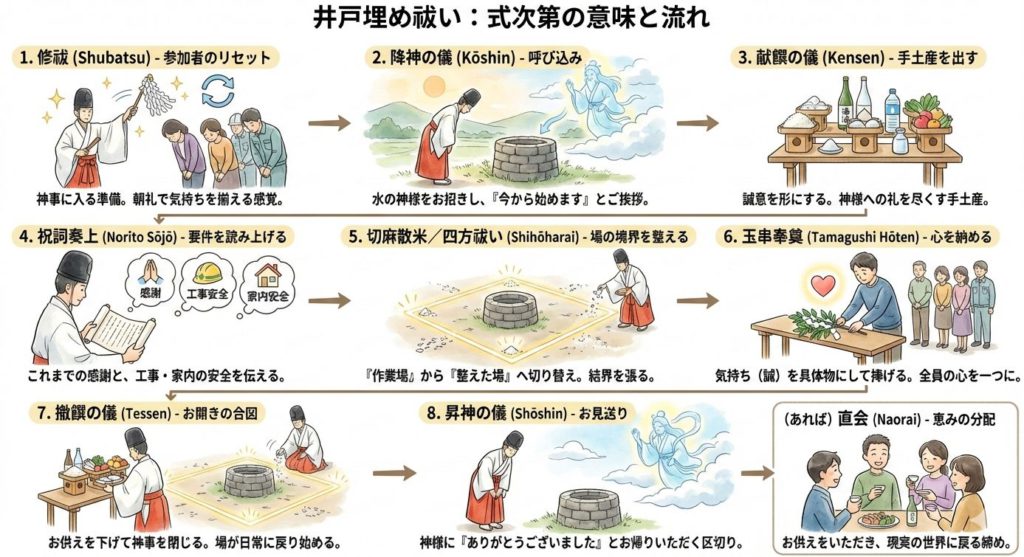 井戸埋め祓い：式次第の意味と流れ

1. 修祓 (Shubatsu) - 参加者のリセット

神事に入る準備。朝礼で気持ちを揃える感覚。

2. 降神の儀 (Kōshin) - 呼び込み

水の神様をお招きし、『今から始めます』とご挨拶。

3. 献饌の儀 (Kensen) - 手土産を出す

誠意を形にする。神様への礼を尽くす手土産。

4. 祝詞奏上 (Norito Sōjō) - 要件を読み上げる

感謝

工事安全

家内安全

これまでの感謝と、工事・家内の安全を伝える。

5. 切麻散米／四方祓い (Shihōharai) - 場の境界を整える

『作業場』から『整えた場』へ切り替え。結界を張る。

6. 玉串奉奠 (Tamagushi Hōten) - 心を納める

気持ち（誠）を具体物にして捧げる。全員の心を一つに。

7. 撤饌の儀 (Tessen) - お開きの合図

お供えを下げて神事を閉じる。場が日常に戻り始める。

8. 昇神の儀 (Shōshin) - お見送り

神様に『ありがとうございました』とお帰りいただく区切り。

（あれば）直会 (Naorai) - 恵みの分配

お供えをいただき、現実の世界に戻る締め。